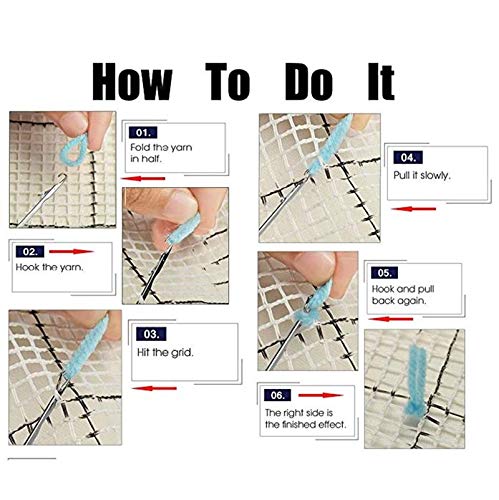 How To Do It

01.
Fold the yarn in half.

02.
Hook the yarn.

03.
Hit the grid.

04.
Pull it slowly.

05.
Hook and pull back again.

06.
The right side is the finished effect.