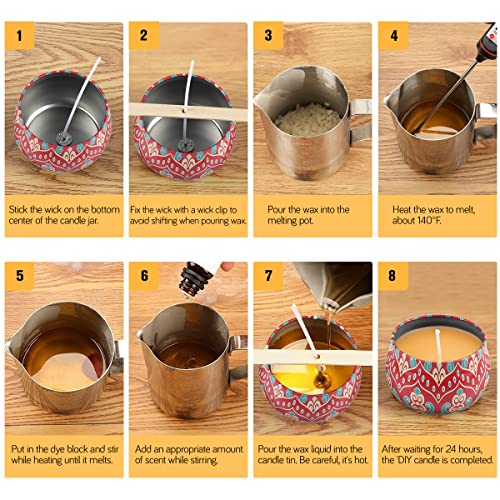 1

Stick the wick on the bottom center of the candle jar.

2

Fix the wick with a wick clip to avoid shifting when pouring wax.

3

Pour the wax into the melting pot.

4

Heat the wax to melt, about 140°F.

5

Put in the dye block and stir while heating until it melts.

6

Add an appropriate amount of scent while stirring.

7

Pour the wax liquid into the candle tin. Be careful, it's hot.

8

After waiting for 24 hours, the 'DIY candle is completed.