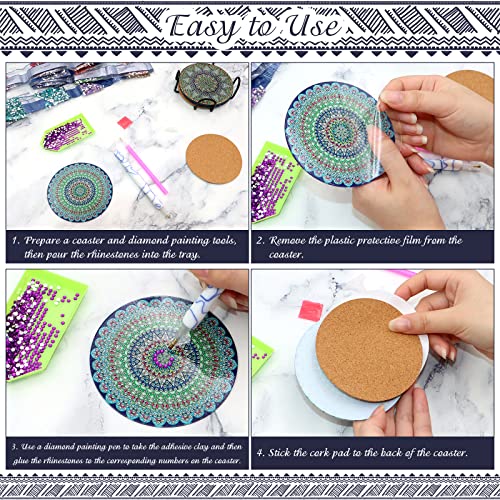 Easy to Use

1. Prepare a coaster and diamond painting tools, then pour the rhinestones into the tray.

2. Remove the plastic protective film from the coaster.

3. Use a diamond painting pen to take the adhesive clay and then glue the rhinestones to the corresponding numbers on the coaster.

4. Stick the cork pad to the back of the coaster.