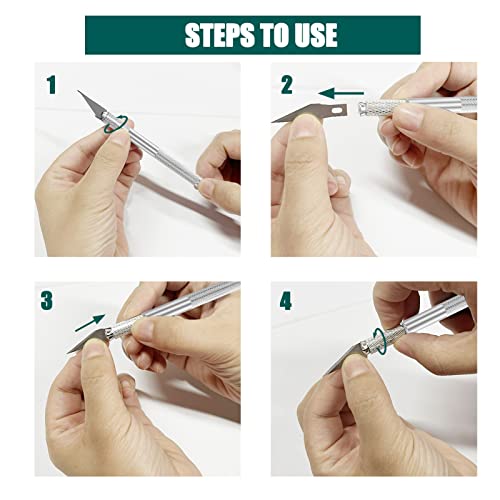 STEPS TO USE

1

2

3

4