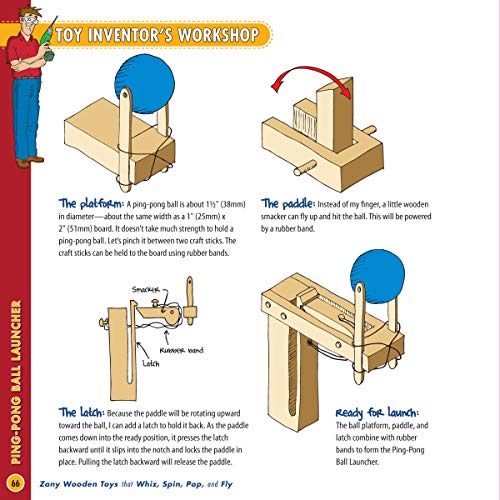 TOY INVENTOR'S WORKSHOP

The platform: A ping-pong ball is about 1½" (38mm) in diameter—about the same width as a 1" (25mm) x 2" (51mm) board. It doesn't take much strength to hold a ping-pong ball. Let's pinch it between two craft sticks. The craft sticks can be held to the board using rubber bands.

The paddle: Instead of my finger, a little wooden smacker can fly up and hit the ball. This will be powered by a rubber band.

Smacker

Rubber band

Latch

The latch: Because the paddle will be rotating upward toward the ball, I can add a latch to hold it back. As the paddle comes down into the ready position, it presses the latch backward until it slips into the notch and locks the paddle in place. Pulling the latch backward will release the paddle.

Ready for launch: The ball platform, paddle, and latch combine with rubber bands to form the Ping-Pong Ball Launcher.

PING-PONG BALL LAUNCHER

66 Zany Wooden Toys that Whiz, Spin, Pop, and Fly