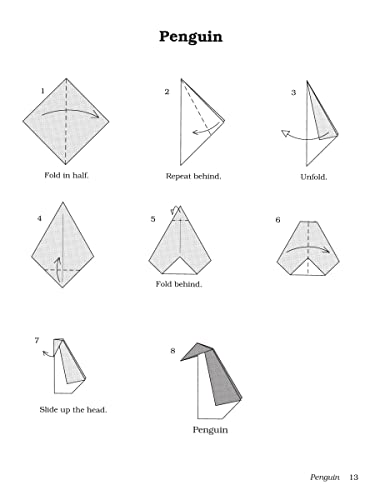 Penguin

1

Fold in half.

2

Repeat behind.

3

Unfold.

4

5

Fold behind.

6

7

Slide up the head.

8

Penguin

Penguin 13