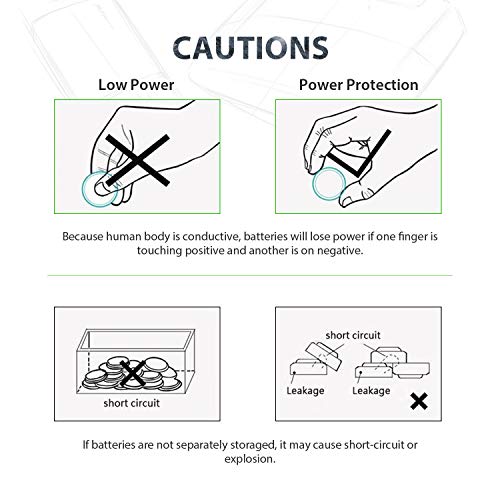 CAUTIONS

Low Power

Power Protection

Because human body is conductive, batteries will lose power if one finger is touching positive and another is on negative.

short circuit

short circuit

Leakage

Leakage

If batteries are not separately storaged, it may cause short-circuit or explosion.