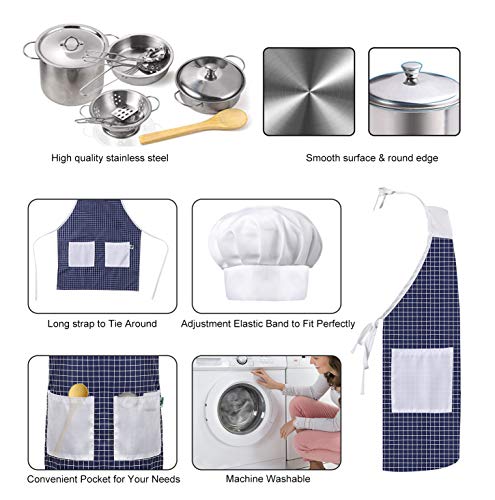 High quality stainless steel

Smooth surface & round edge

Long strap to Tie Around

Adjustment Elastic Band to Fit Perfectly

Convenient Pocket for Your Needs

Machine Washable