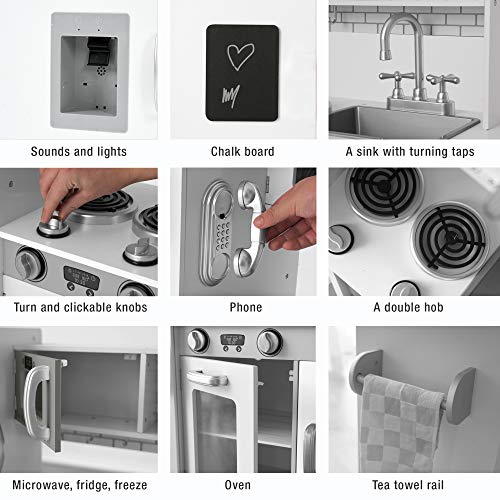 Sounds and lights

Chalk board

A sink with turning taps

Turn and clickable knobs

Phone

A double hob

Microwave, fridge, freeze

Oven

Tea towel rail