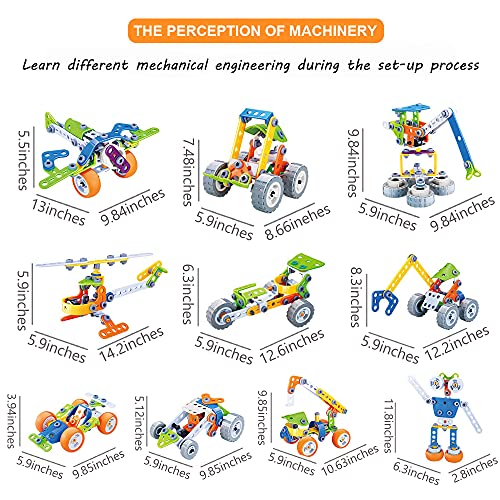 THE PERCEPTION OF MACHINERY

Learn different mechanical engineering during the set-up process

5.5inches
13inches
9.84inches

7.48inches
5.9inches
8.66inehes

9.84inches
5.9inches
9.84inches

5.9inches
5.9inches
14.2inches

6.3inches
5.9inches
12.6inches

8.3inches
5.9inches
12.2inches

3.94inches
5.9inches
9.85inches

5.12inches
5.9inches
9.85inches

9.85inches
5.9inches
10.63inches

11.8inches
6.3inches
2.8inches