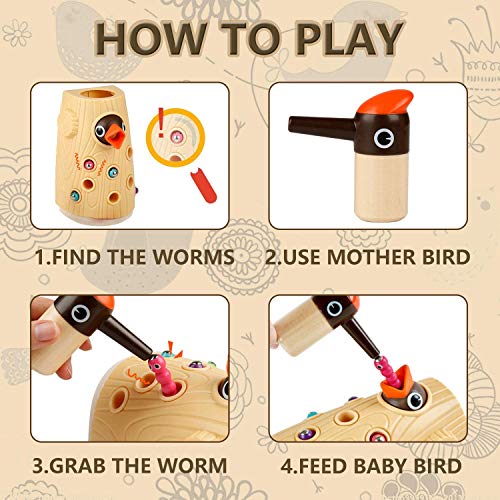 HOW TO PLAY

1.FIND THE WORMS

2.USE MOTHER BIRD

3.GRAB THE WORM

4.FEED BABY BIRD