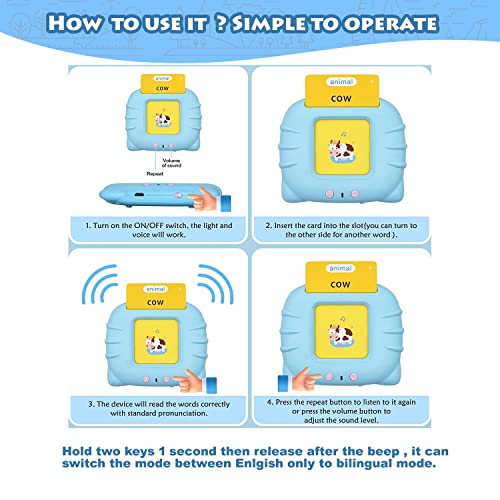 HOW TO USE IT ? SIMPLE TO OPERATE

animal
COW

Volume of sound
Repeat

1. Turn on the ON/OFF switch, the light and voice will work.

animal
COW

2. Insert the card into the slot(you can turn to the other side for another word ).

animal
COW

3. The device will read the words correctly with standard pronunciation.

animal
COW

4. Press the repeat button to listen to it again or press the volume button to adjust the sound level.

Hold two keys 1 second then release after the beep , it can switch the mode between Enlgish only to bilingual mode.