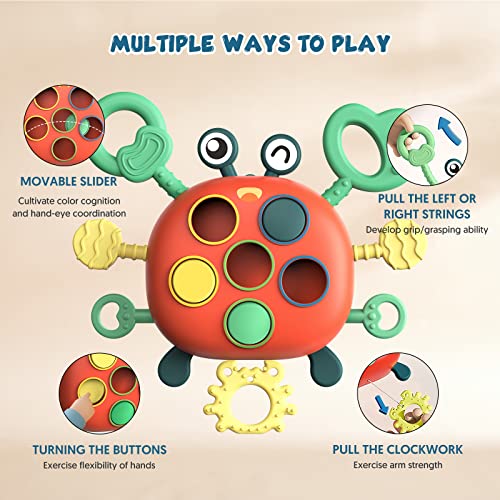 MULTIPLE WAYS TO PLAY

MOVABLE SLIDER
Cultivate color cognition and hand-eye coordination

PULL THE LEFT OR RIGHT STRINGS
Develop grip/grasping ability

TURNING THE BUTTONS
Exercise flexibility of hands

PULL THE CLOCKWORK
Exercise arm strength