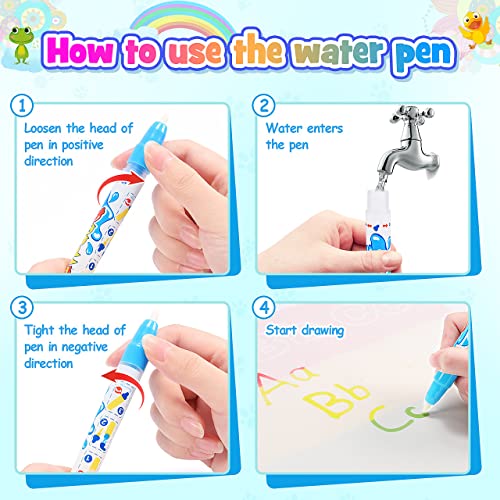 How to use the water pen

1
Loosen the head of pen in positive direction

2
Water enters the pen

3
Tight the head of pen in negative direction

4
Start drawing

Aa
Bb
Cc