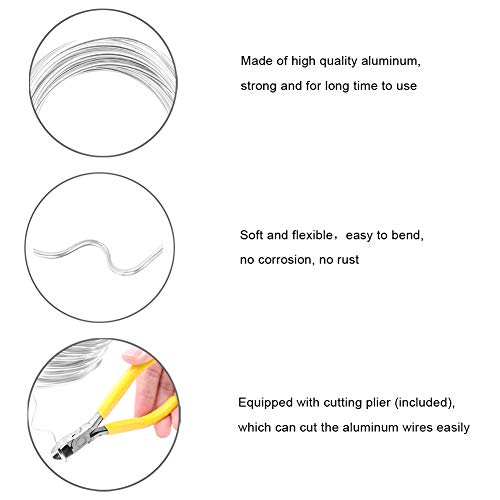 Made of high quality aluminum, strong and for long time to use

Soft and flexible，easy to bend, no corrosion, no rust

Equipped with cutting plier (included), which can cut the aluminum wires easily