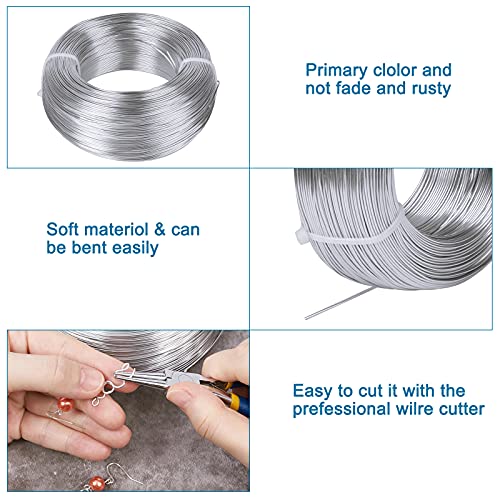 Primary clolor and not fade and rusty

Soft materiol & can be bent easily

Easy to cut it with the prefessional wilre cutter