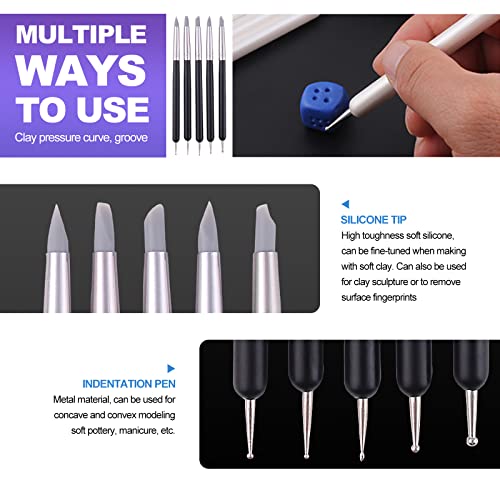 MULTIPLE WAYS TO USE

Clay pressure curve, groove

SILICONE TIP

High toughness soft silicone, can be fine-tuned when making with soft clay. Can also be used for clay sculpture or to remove surface fingerprints

INDENTATION PEN

Metal material, can be used for concave and convex modeling soft pottery, manicure, etc.