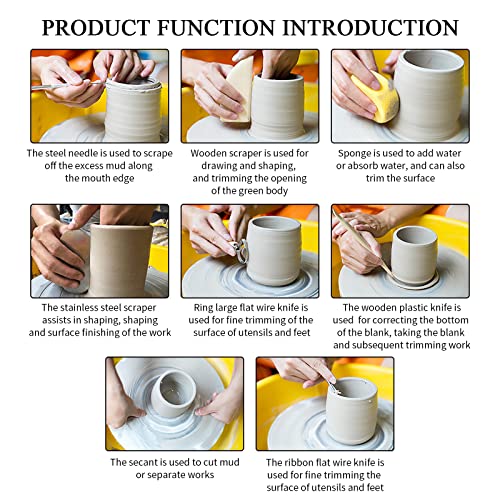 PRODUCT FUNCTION INTRODUCTION

The steel needle is used to scrape off the excess mud along the mouth edge

Wooden scraper is used for drawing and shaping, and trimming the opening of the green body

Sponge is used to add water or absorb water, and can also trim the surface

The stainless steel scraper assists in shaping, shaping and surface finishing of the work

Ring large flat wire knife is used for fine trimming of the surface of utensils and feet

The wooden plastic knife is used for correcting the bottom of the blank, taking the blank and subsequent trimming work

The secant is used to cut mud or separate works

The ribbon flat wire knife is used for fine trimming the surface of utensils and feet