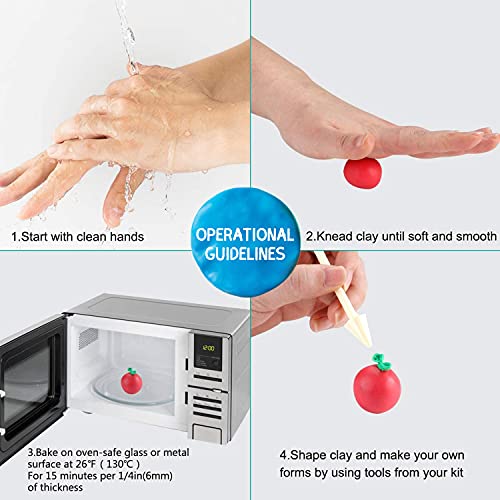 1.Start with clean hands

OPERATIONAL GUIDELINES

2.Knead clay until soft and smooth

12:00

3.Bake on oven-safe glass or metal surface at 26℉ ( 130℃ )
For 15 minutes per 1/4in(6mm) of thickness

4.Shape clay and make your own forms by using tools from your kit