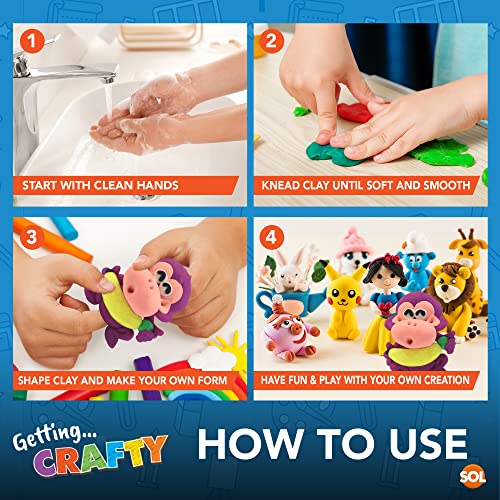 1
START WITH CLEAN HANDS

2
KNEAD CLAY UNTIL SOFT AND SMOOTH

3
SHAPE CLAY AND MAKE YOUR OWN FORM

4
HAVE FUN & PLAY WITH YOUR OWN CREATION

Getting... CRAFTY

HOW TO USE

SOL