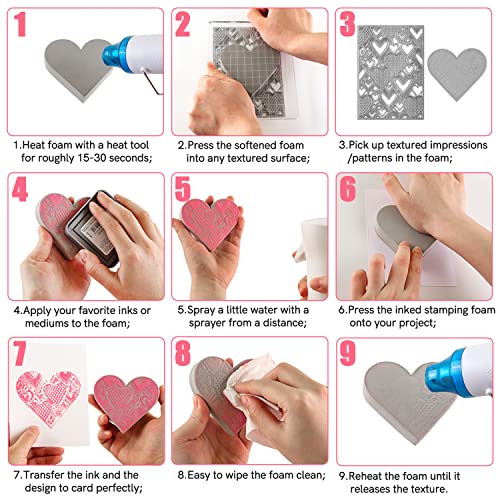 1

1.Heat foam with a heat tool for roughly 15-30 seconds;

2

2.Press the softened foam into any textured surface;

3

3.Pick up textured impressions /patterns in the foam;

4

4.Apply your favorite inks or mediums to the foam;

5

5.Spray a little water with a sprayer from a distance;

6

6.Press the inked stamping foam onto your project;

7

7.Transfer the ink and the design to card perfectly;

8

8.Easy to wipe the foam clean;

9

9.Reheat the foam until it releases the texture.