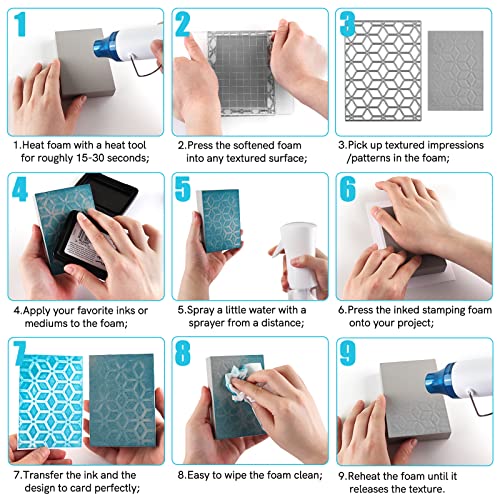 1

1.Heat foam with a heat tool for roughly 15-30 seconds;

2

2.Press the softened foam into any textured surface;

3

3.Pick up textured impressions /patterns in the foam;

4

4.Apply your favorite inks or mediums to the foam;

5

5.Spray a little water with a sprayer from a distance;

6

6.Press the inked stamping foam onto your project;

7

7.Transfer the ink and the design to card perfectly;

8

8.Easy to wipe the foam clean;

9

9.Reheat the foam until it releases the texture.