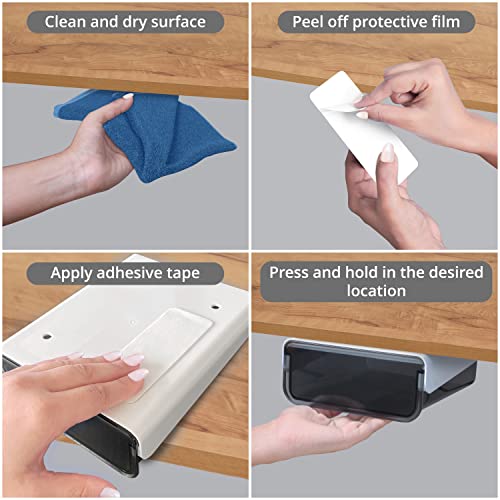 Clean and dry surface

Peel off protective film

Apply adhesive tape

Press and hold in the desired location