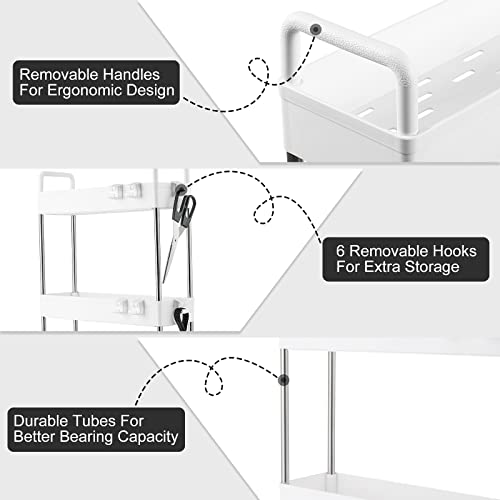 Removable Handles
For Ergonomic Design

6 Removable Hooks
For Extra Storage

Durable Tubes For
Better Bearing Capacity