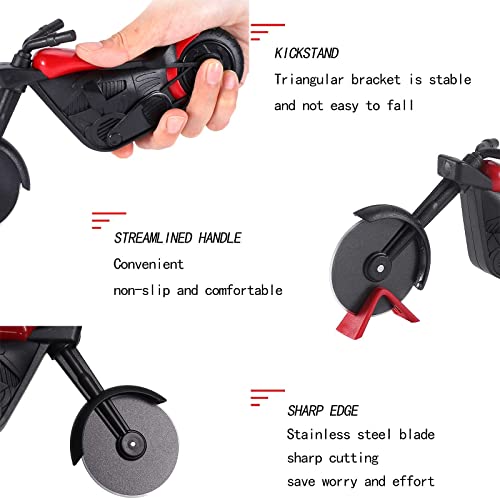 KICKSTAND
Triangular bracket is stable
and not easy to fall

STREAMLINED HANDLE
Convenient
non-slip and comfortable

SHARP EDGE
Stainless steel blade
sharp cutting
save worry and effort