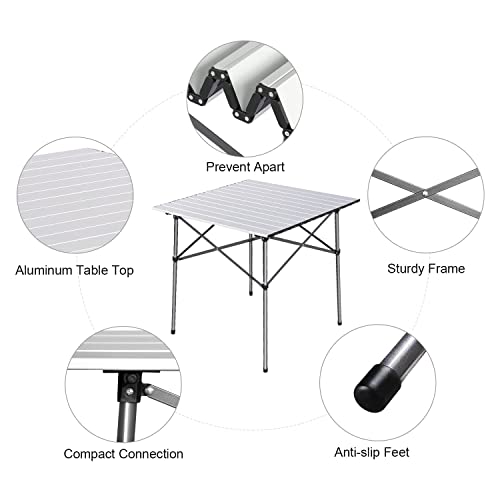 Prevent Apart

Aluminum Table Top

Sturdy Frame

Compact Connection

Anti-slip Feet