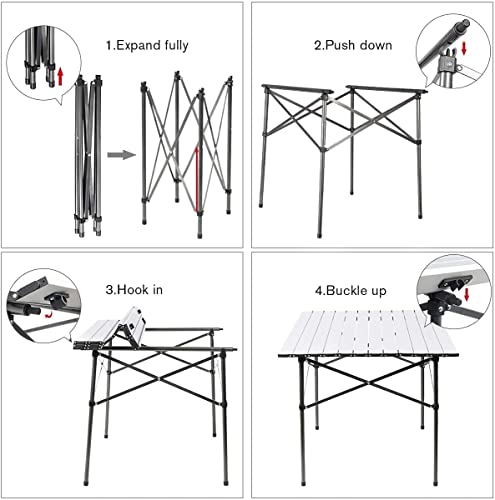 1.Expand fully

2.Push down

3.Hook in

4.Buckle up