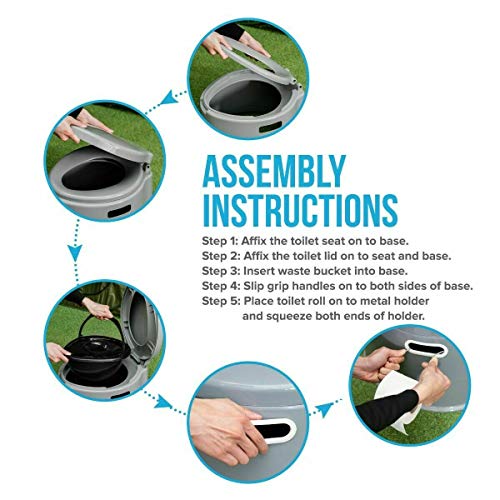 ASSEMBLY INSTRUCTIONS

Step 1: Affix the toilet seat on to base.
Step 2: Affix the toilet lid on to seat and base.
Step 3: Insert waste bucket into base.
Step 4: Slip grip handles on to both sides of base.
Step 5: Place toilet roll on to metal holder and squeeze both ends of holder.