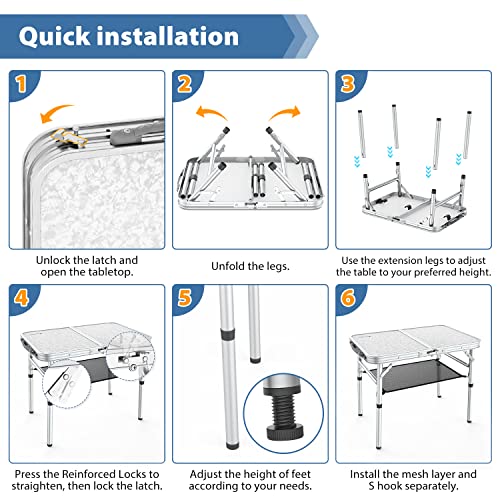 Quick installation

1

Unlock the latch and open the tabletop.

2

Unfold the legs.

3

Use the extension legs to adjust the table to your preferred height.

4

Press the Reinforced Locks to straighten, then lock the latch.

5

Adjust the height of feet according to your needs.

6

Install the mesh layer and S hook separately.