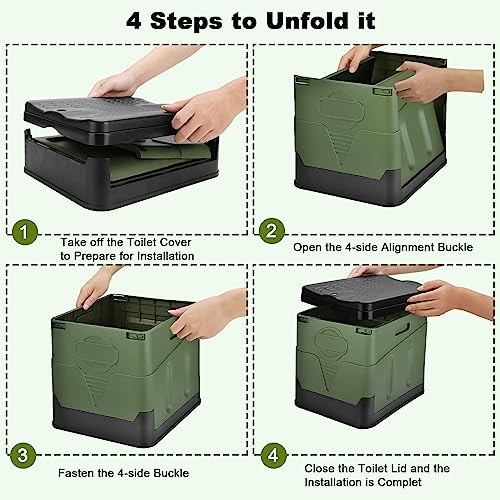 4 Steps to Unfold it

1
Take off the Toilet Cover to Prepare for Installation

2
Open the 4-side Alignment Buckle

3
Fasten the 4-side Buckle

4
Close the Toilet Lid and the Installation is Complet