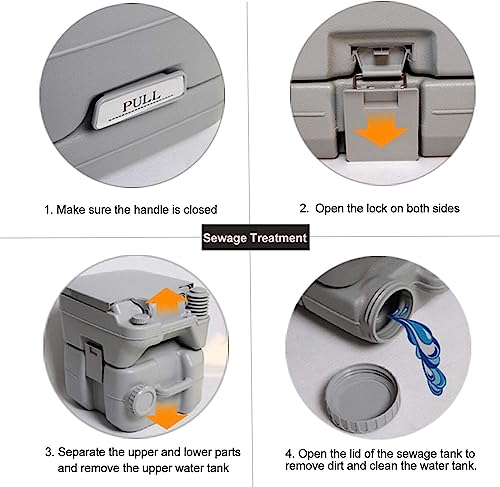 PULL

1. Make sure the handle is closed

2. Open the lock on both sides

Sewage Treatment

3. Separate the upper and lower parts and remove the upper water tank

4. Open the lid of the sewage tank to remove dirt and clean the water tank.