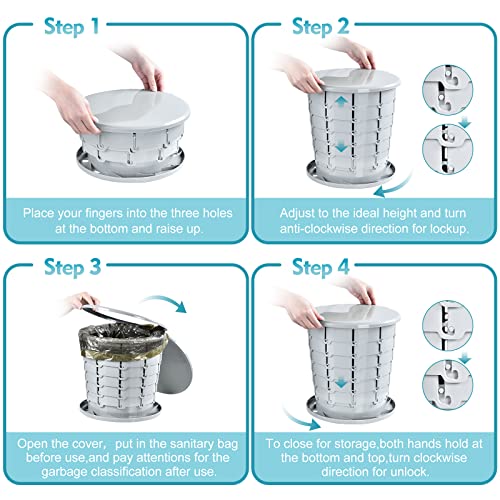 Step 1

Place your fingers into the three holes at the bottom and raise up.

Step 2

Adjust to the ideal height and turn anti-clockwise direction for lockup.

Step 3

Open the cover, put in the sanitary bag before use,and pay attentions for the garbage classification after use.

Step 4

To close for storage,both hands hold at the bottom and top,turn clockwise direction for unlock.