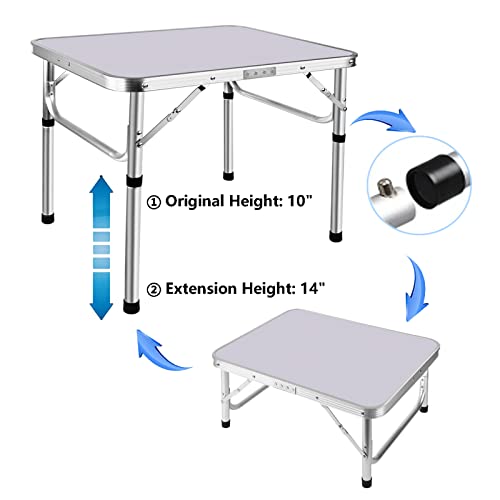 ① Original Height: 10"

② Extension Height: 14"