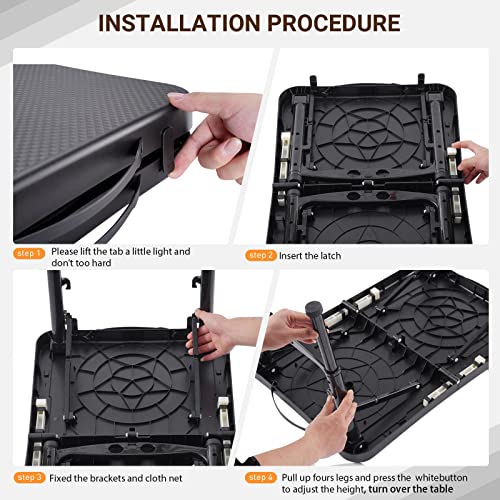 INSTALLATION PROCEDURE

step 1 Please lift the tab a little light and don't too hard

step 2 Insert the latch

step 3 Fixed the brackets and cloth net

step 4 Pull up fours legs and press the whitebutton to adjust the height, turn over the table