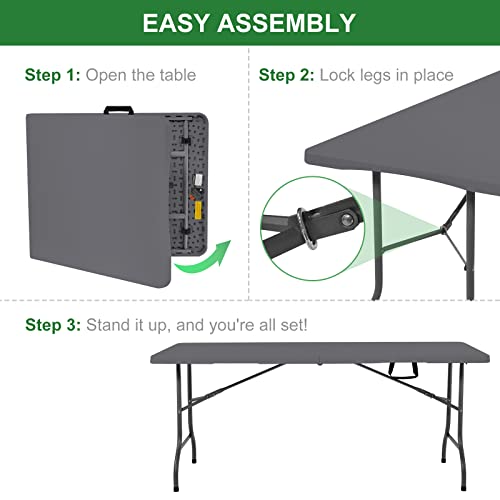 EASY ASSEMBLY

Step 1: Open the table

Step 2: Lock legs in place

Step 3: Stand it up, and you're all set!