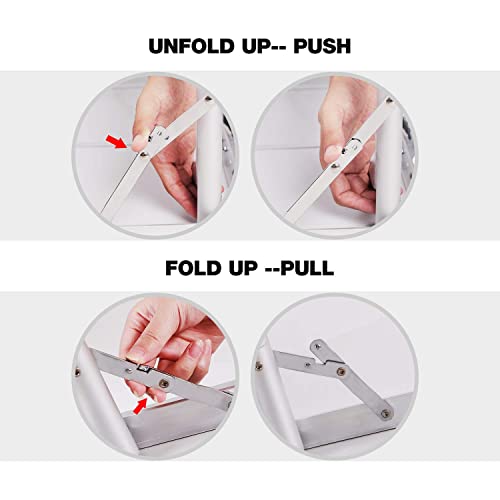 UNFOLD UP-- PUSH

FOLD UP --PULL