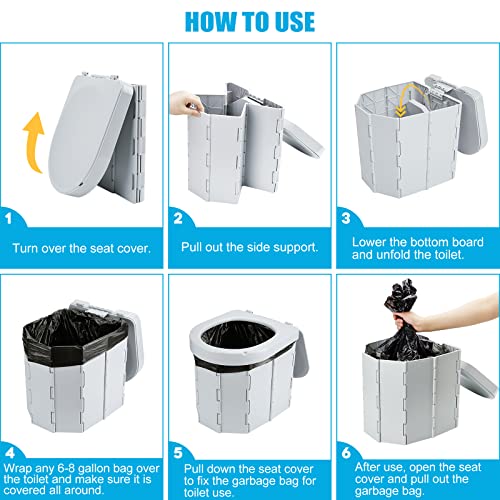 HOW TO USE

1
Turn over the seat cover.

2
Pull out the side support.

3
Lower the bottom board and unfold the toilet.

4
Wrap any 6-8 gallon bag over the toilet and make sure it is covered all around.

5
Pull down the seat cover to fix the garbage bag for toilet use.

6
After use, open the seat cover and pull out the garbage bag.