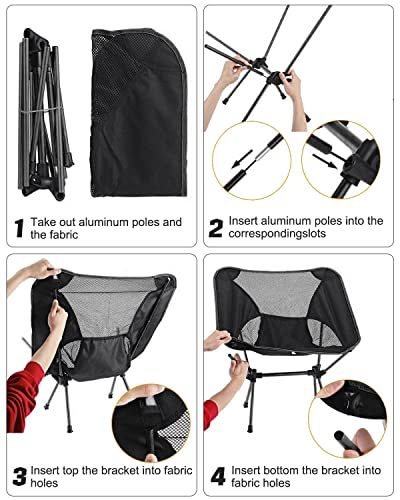 1 Take out aluminum poles and the fabric

2 Insert aluminum poles into the correspondingslots

3 Insert top the bracket into fabric holes

4 Insert bottom the bracket into fabric holes