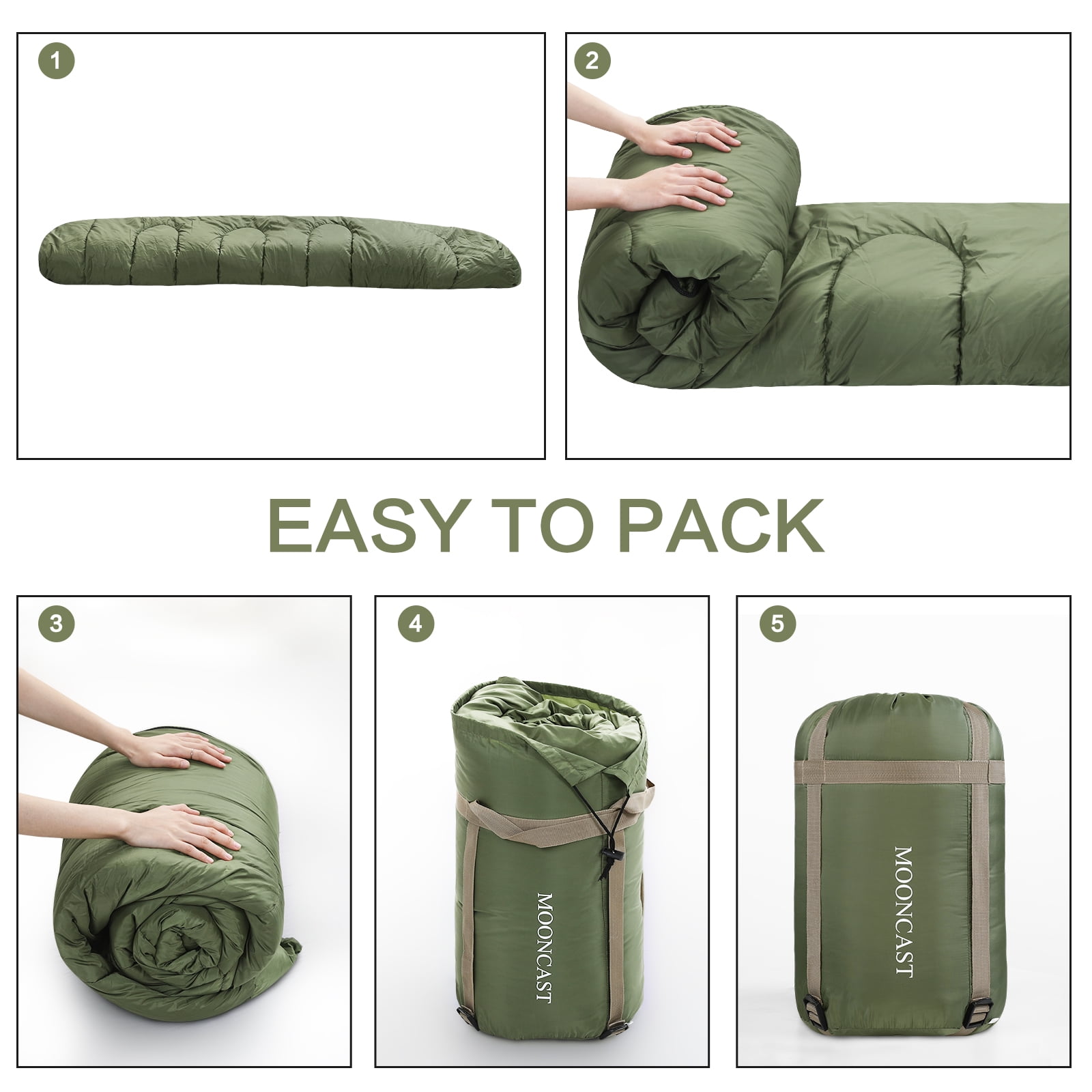 1

2

EASY TO PACK

3

4

MOONCAST

5

MOONCAST