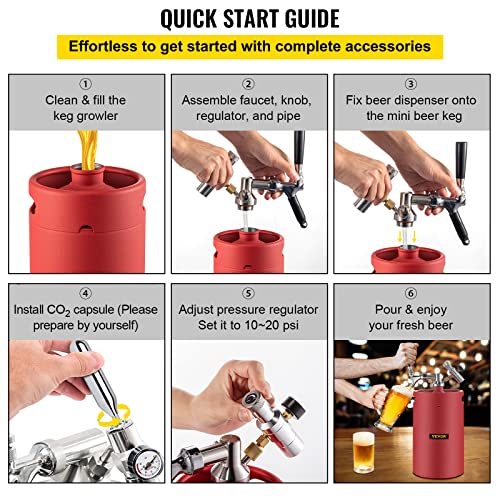 QUICK START GUIDE

Effortless to get started with complete accessories

①
Clean & fill the keg growler

②
Assemble faucet, knob, regulator, and pipe

③
Fix beer dispenser onto the mini beer keg

④
Install $CO_2$ capsule (Please prepare by yourself)

⑤
Adjust pressure regulator Set it to 10~20 psi

⑥
Pour & enjoy your fresh beer

VEVOR