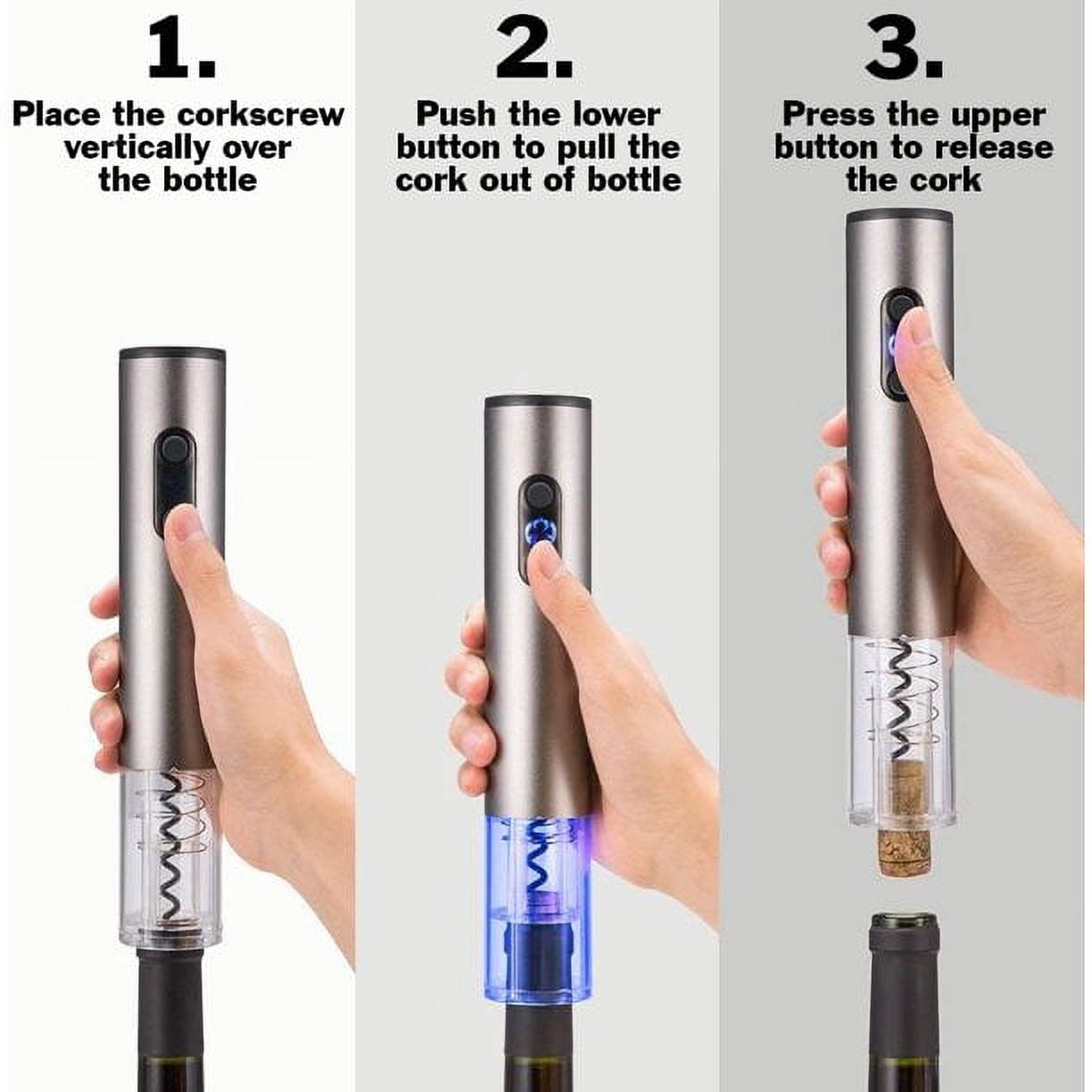 1.
Place the corkscrew vertically over the bottle

2.
Push the lower button to pull the cork out of bottle

3.
Press the upper button to release the cork