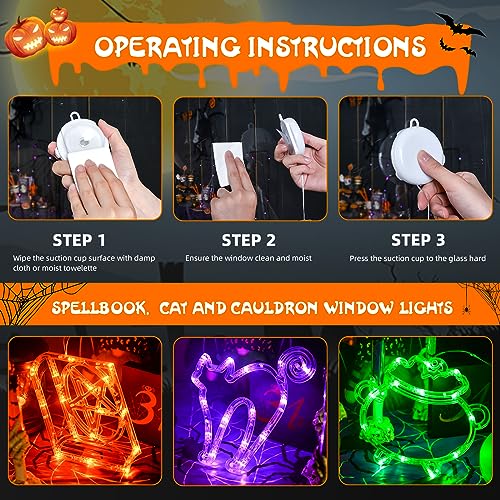 OPERATING INSTRUCTIONS

STEP 1
Wipe the suction cup surface with damp cloth or moist towelette

STEP 2
Ensure the window clean and moist

STEP 3
Press the suction cup to the glass hard

SPELLBOOK, CAT AND CAULDRON WINDOW LIGHTS