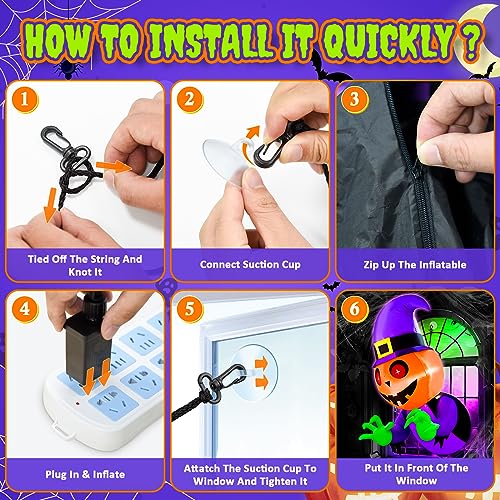 HOW TO INSTALL IT QUICKLY ?

1
Tied Off The String And Knot It

2
Connect Suction Cup

3
Zip Up The Inflatable

4
Plug In & Inflate

5
Attatch The Suction Cup To Window And Tighten It

6
Put It In Front Of The Window