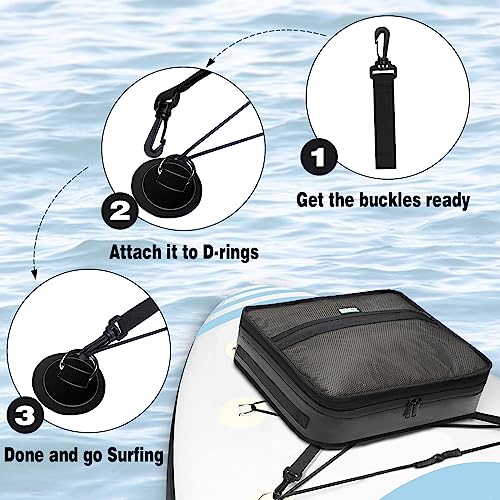 1
Get the buckles ready

2
Attach it to D-rings

3
Done and go Surfing