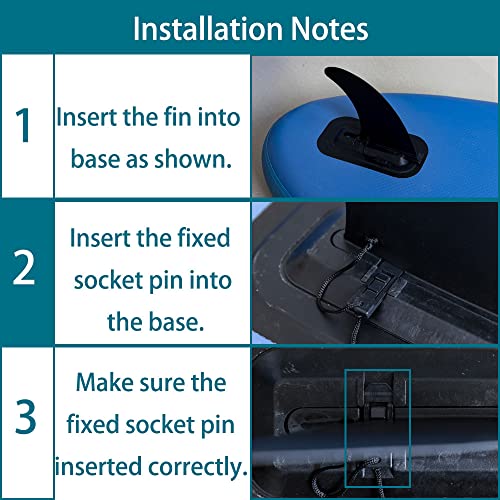 Installation Notes

1 Insert the fin into base as shown.

2 Insert the fixed socket pin into the base.

3 Make sure the fixed socket pin inserted correctly.