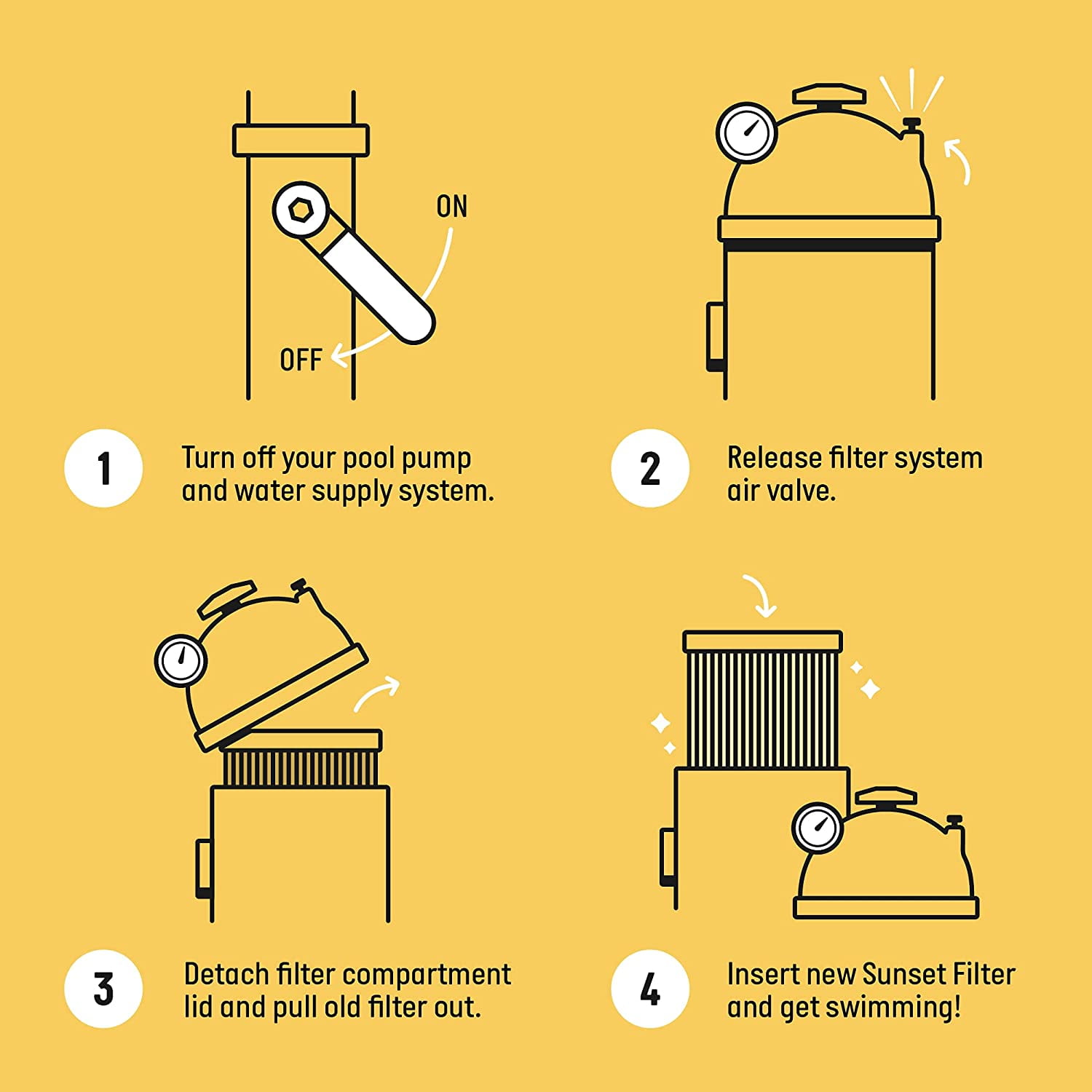 ON

OFF

1 Turn off your pool pump and water supply system.

2 Release filter system air valve.

3 Detach filter compartment lid and pull old filter out.

4 Insert new Sunset Filter and get swimming!