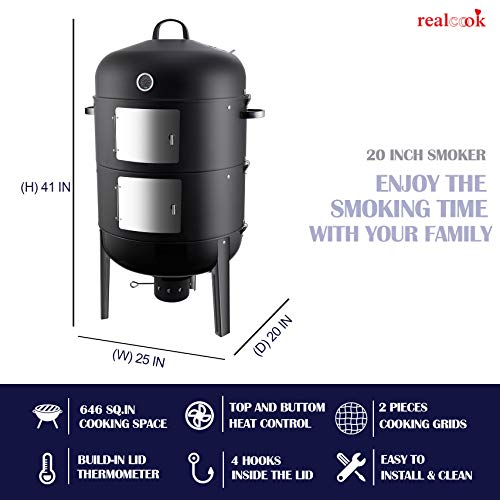 realcook

(H) 41 IN

(W) 25 IN

(D) 20 IN

20 INCH SMOKER

ENJOY THE SMOKING TIME WITH YOUR FAMILY

646 SQ.IN COOKING SPACE

TOP AND BUTTOM HEAT CONTROL

2 PIECES COOKING GRIDS

BUILD-IN LID THERMOMETER

4 HOOKS INSIDE THE LID

EASY TO INSTALL & CLEAN