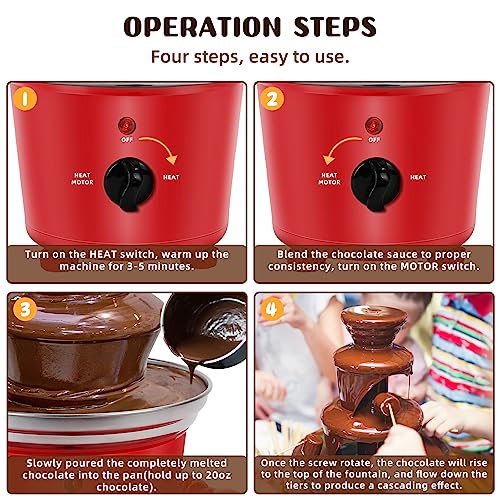 OPERATION STEPS

Four steps, easy to use.

1

OFF

HEAT MOTOR

HEAT

Turn on the HEAT switch, warm up the machine for 3-5 minutes.

2

OFF

HEAT MOTOR

HEAT

Blend the chocolate sauce to proper consistency, turn on the MOTOR switch.

3

Slowly poured the completely melted chocolate into the pan(hold up to 20oz chocolate).

4

Once the screw rotate, the chocolate will rise to the top of the fountain, and flow down the tiers to produce a cascading effect.