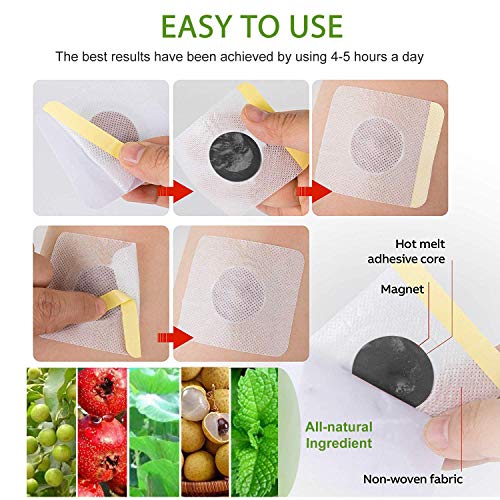 EASY TO USE

The best results have been achieved by using 4-5 hours a day

Hot melt adhesive core

Magnet

All-natural Ingredient

Non-woven fabric