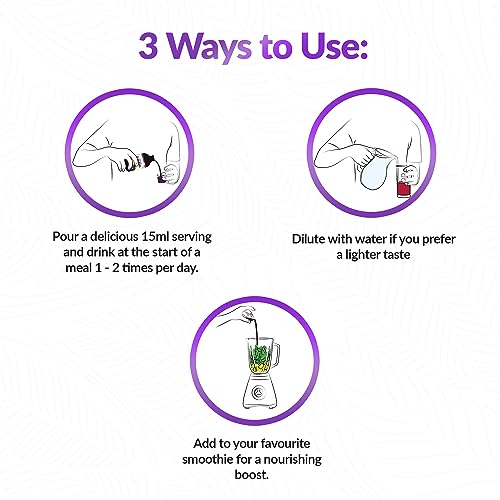 3 Ways to Use:

Pour a delicious 15ml serving and drink at the start of a meal 1 - 2 times per day.

Dilute with water if you prefer a lighter taste

Add to your favourite smoothie for a nourishing boost.